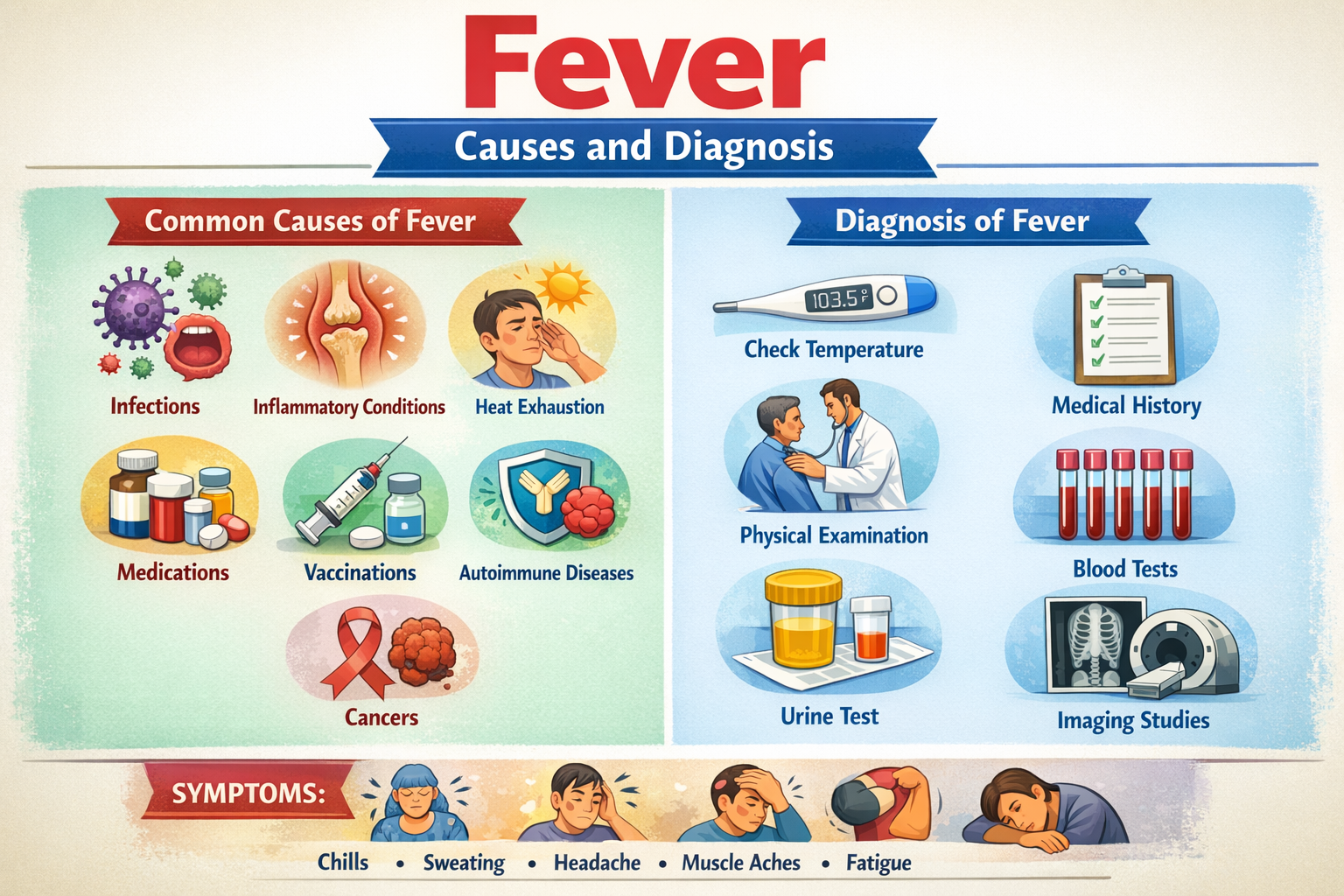 Fever

Causes and Diagnosis

Common Causes of Fever

Infections

Inflammatory Conditions

Heat Exhaustion

Medications

Vaccinations

Autoimmune Diseases

Cancers

Diagnosis of Fever

103.5°F

Check Temperature

Medical History

Physical Examination

Blood Tests

Urine Test

Imaging Studies

SYMPTOMS:

Chills • Sweating • Headache • Muscle Aches • Fatigue