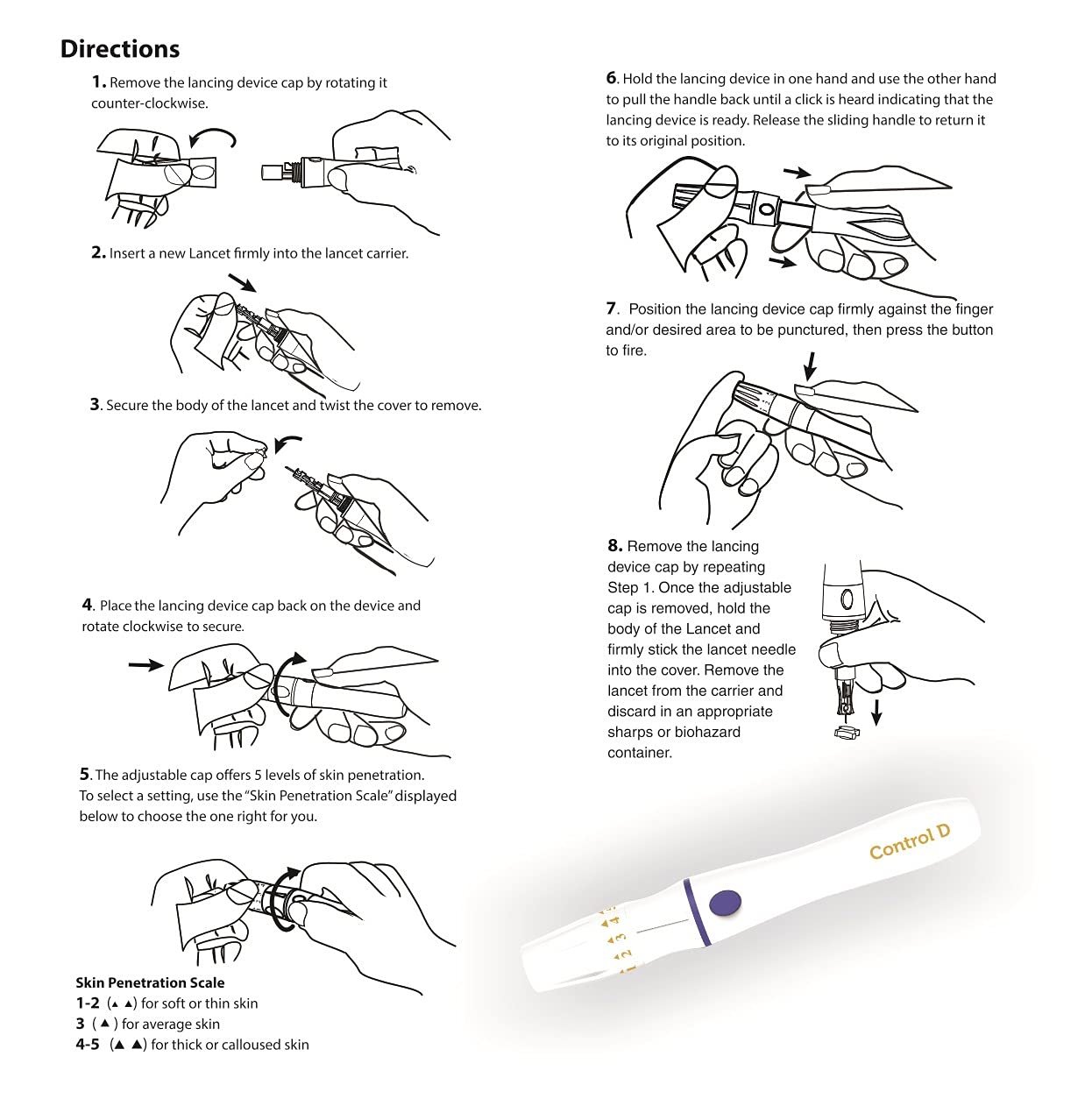 Directions

1. Remove the lancing device cap by rotating it counter-clockwise.

2. Insert a new Lancet firmly into the lancet carrier.

3. Secure the body of the lancet and twist the cover to remove.

4. Place the lancing device cap back on the device and rotate clockwise to secure.

5. The adjustable cap offers 5 levels of skin penetration. To select a setting, use the "Skin Penetration Scale" displayed below to choose the one right for you.

Skin Penetration Scale
1-2 (▲ ▲) for soft or thin skin
3 (▲) for average skin
4-5 (▲ ▲) for thick or calloused skin

6. Hold the lancing device in one hand and use the other hand to pull the handle back until a click is heard indicating that the lancing device is ready. Release the sliding handle to return it to its original position.

7. Position the lancing device cap firmly against the finger and/or desired area to be punctured, then press the button to fire.

8. Remove the lancing device cap by repeating Step 1. Once the adjustable cap is removed, hold the body of the Lancet and firmly stick the lancet needle into the cover. Remove the lancet from the carrier and discard in an appropriate sharps or biohazard container.

Control D
1 2 3 4